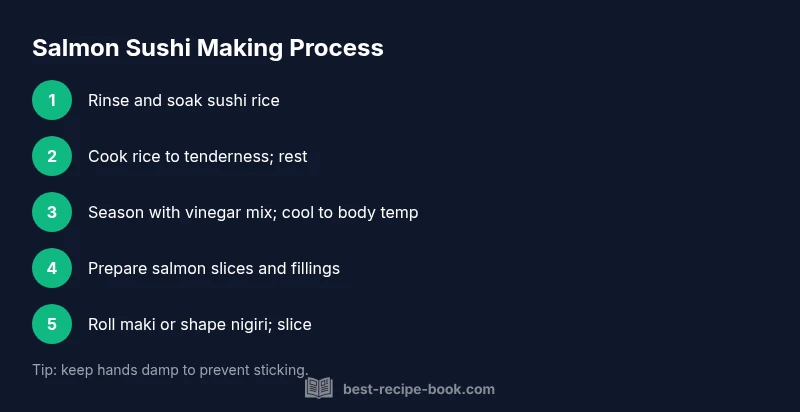 Salmon Sushi Making Process

1 Rinse and soak sushi rice

2 Cook rice to tenderness; rest

3 Season with vinegar mix; cool to body temp

4 Prepare salmon slices and fillings

5 Roll maki or shape nigiri; slice

Tip: keep hands damp to prevent sticking.

best-recipe-book.com