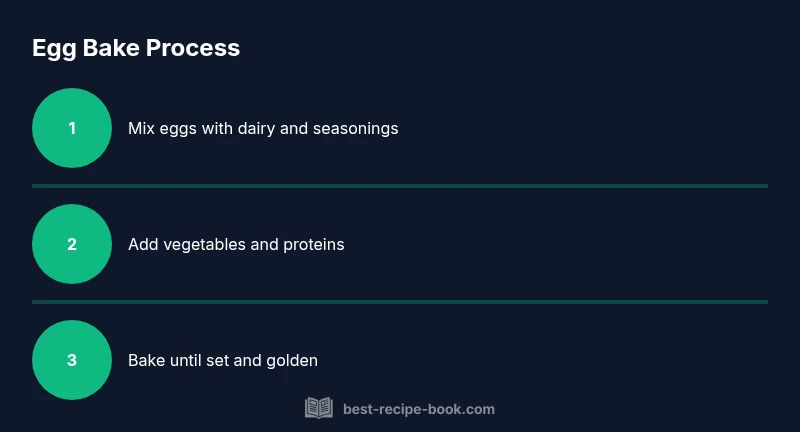 Egg Bake Process

1 Mix eggs with dairy and seasonings

2 Add vegetables and proteins

3 Bake until set and golden

best-recipe-book.com